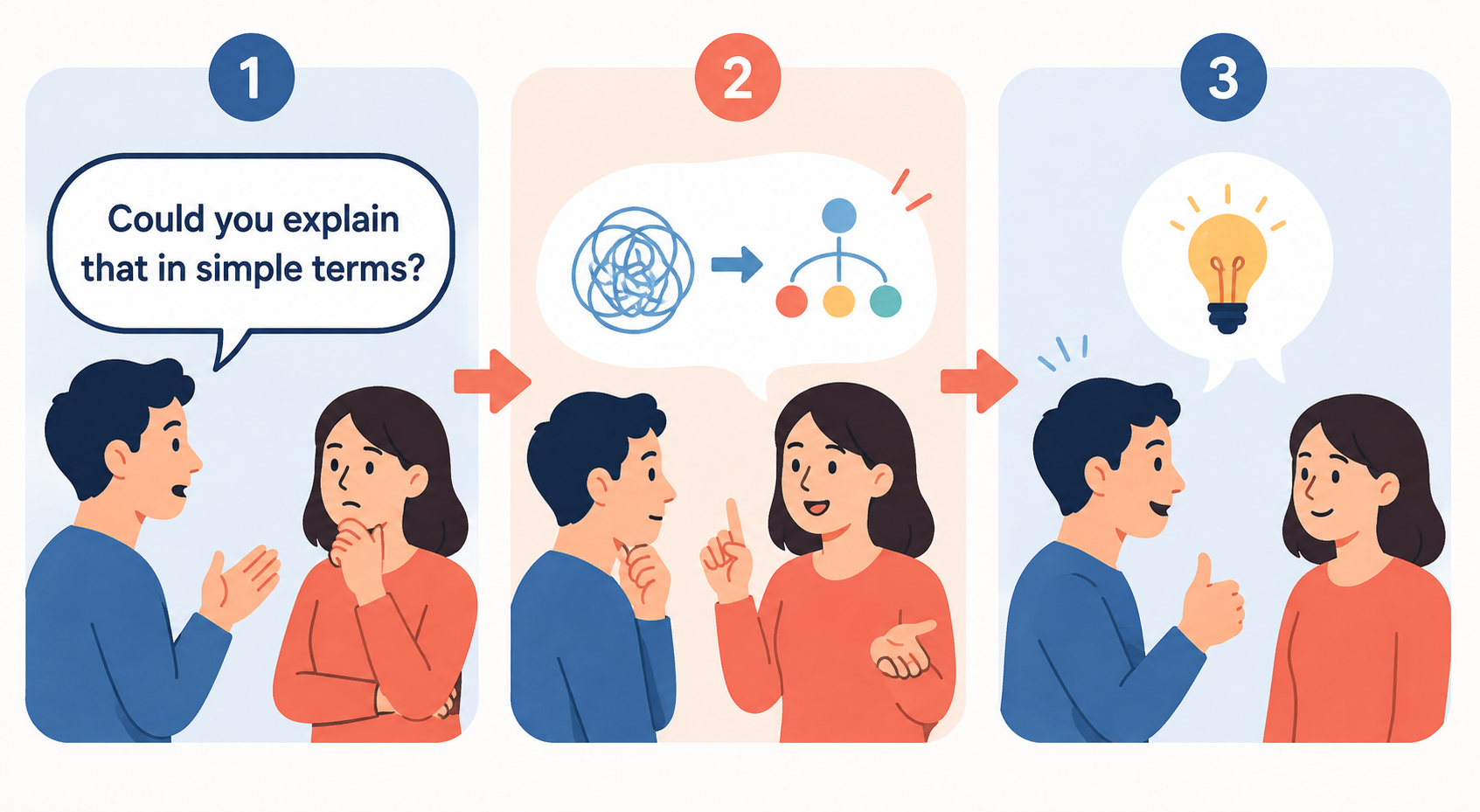 1

Could you explain that in simple terms?

2

3