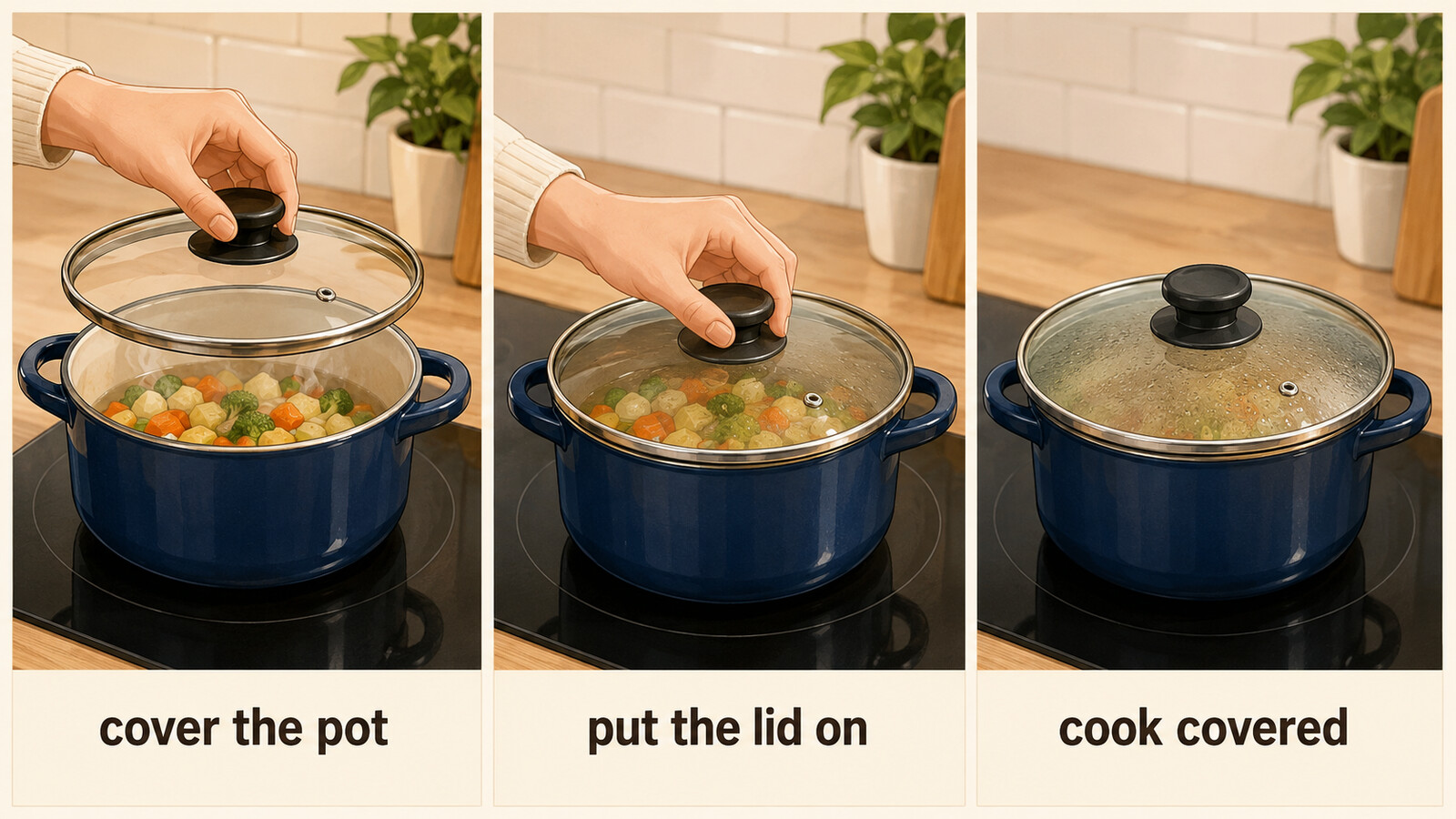 cover the pot

put the lid on

cook covered