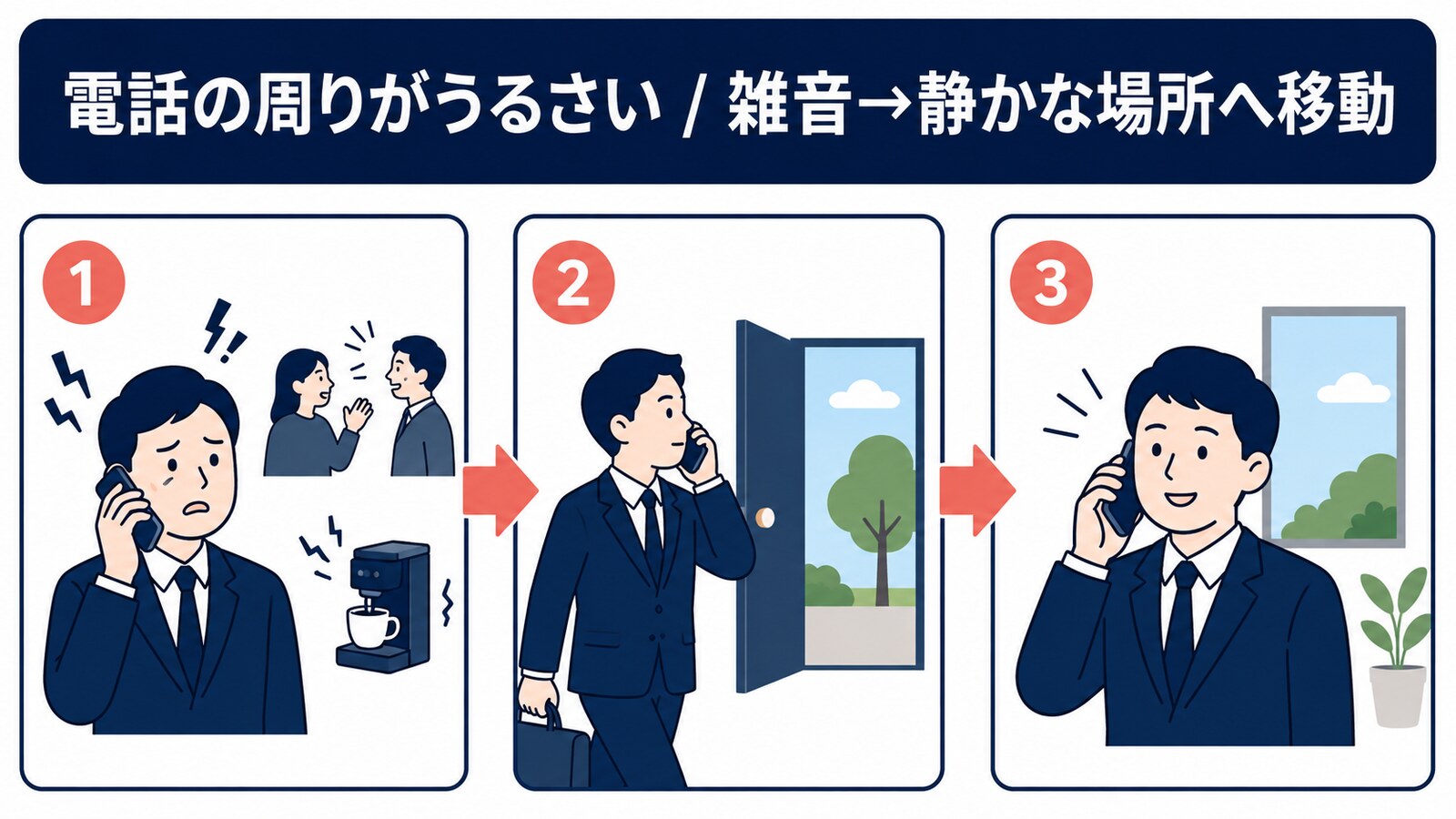 電話の周りがうるさい / 雑音→静かな場所へ移動

1

2

3