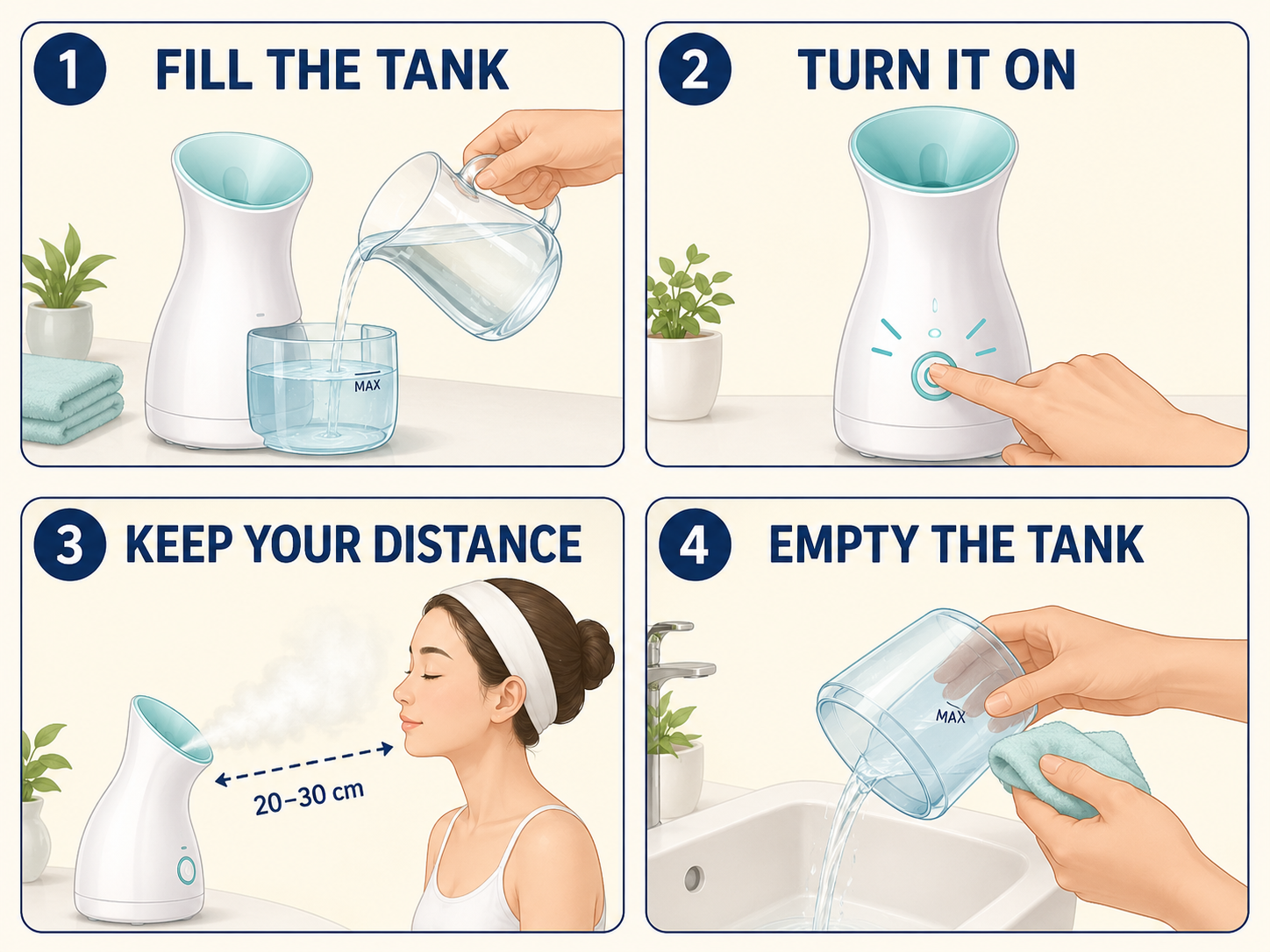 1 FILL THE TANK

MAX

2 TURN IT ON

3 KEEP YOUR DISTANCE

20–30 cm

4 EMPTY THE TANK

MAX