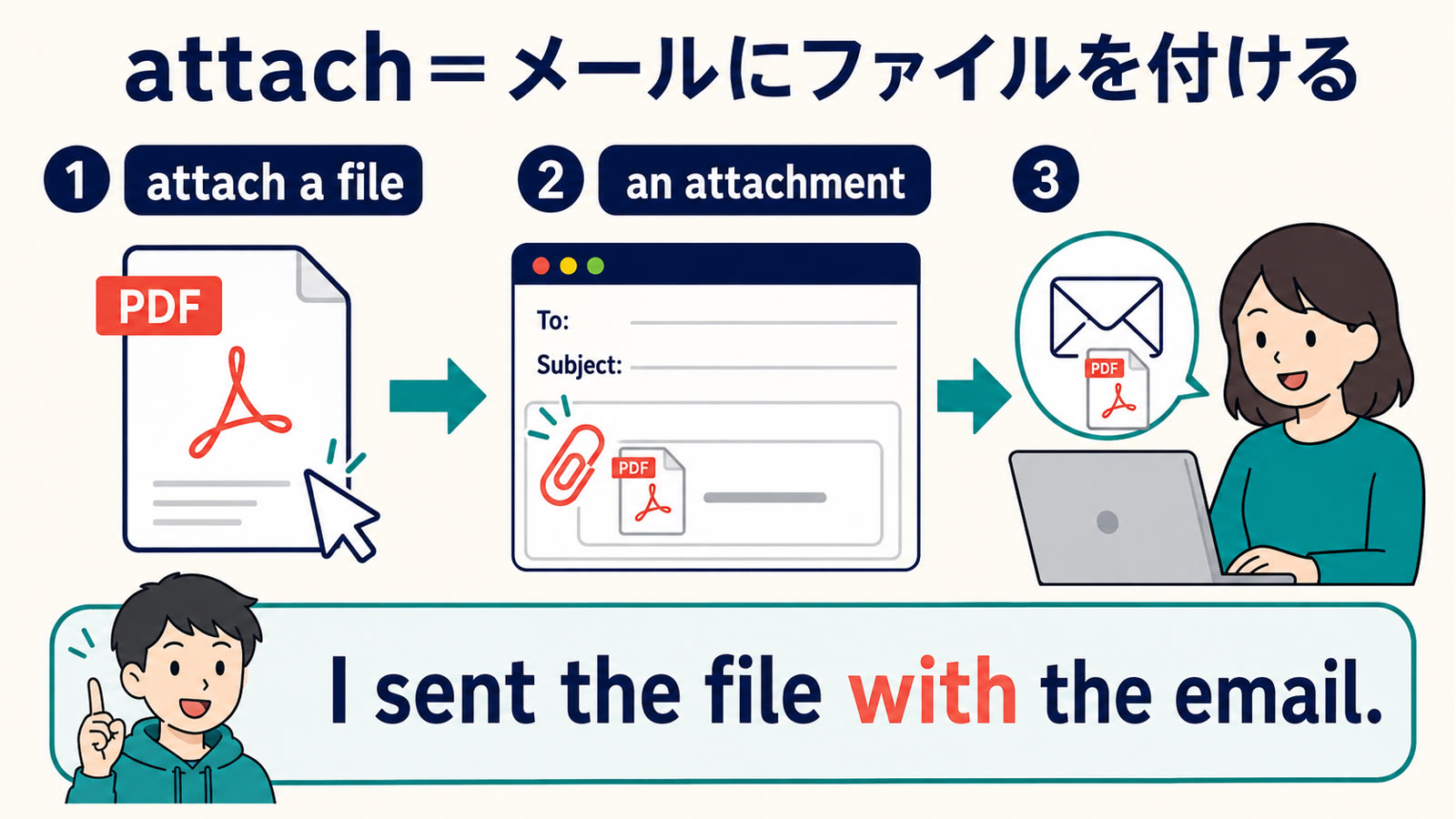 attach＝メールにファイルを付ける

1 attach a file

2 an attachment

3

PDF

To:

Subject:

PDF

PDF

I sent the file with the email.