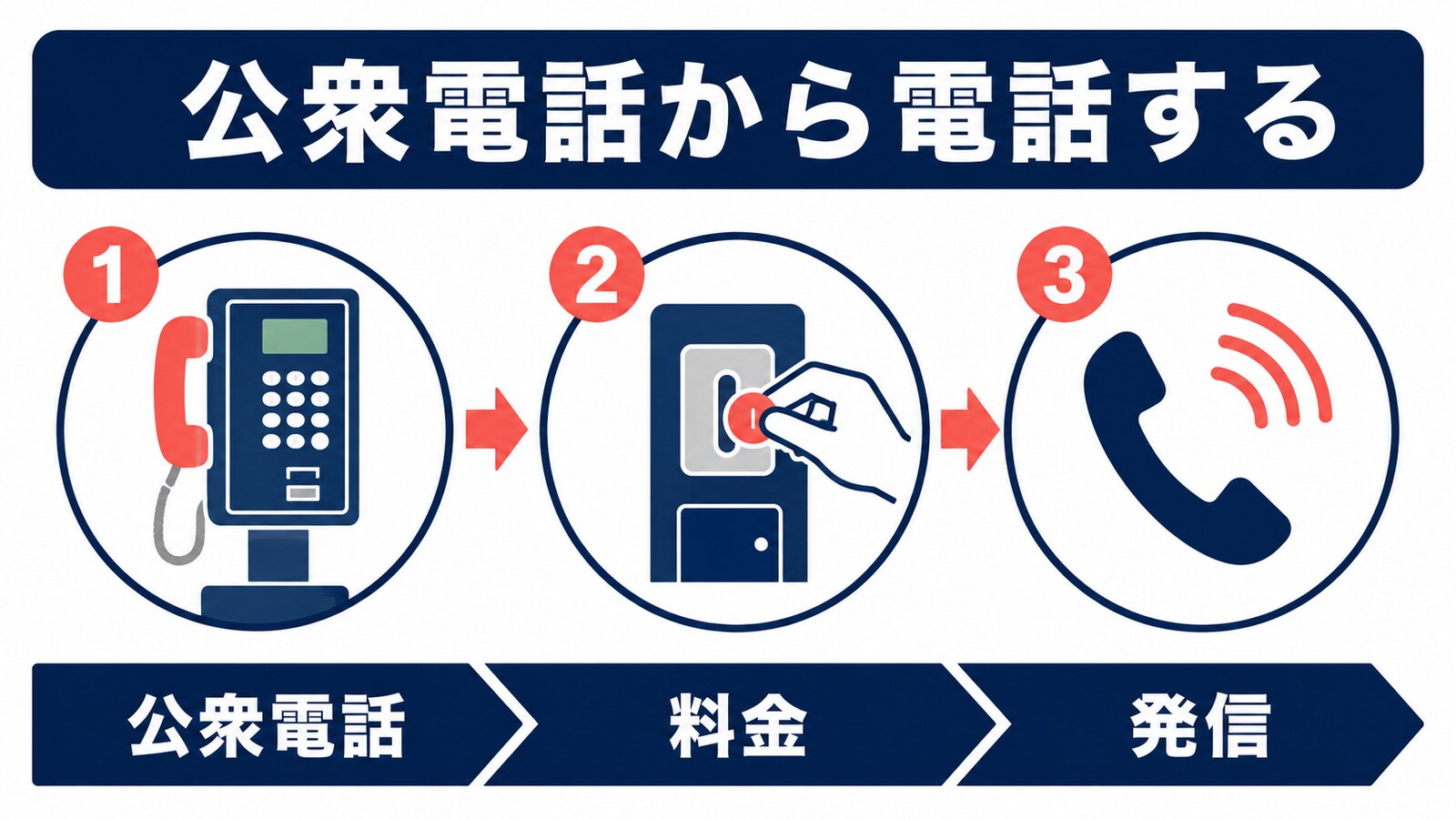 公衆電話から電話する

1

2

3

公衆電話

料金

発信