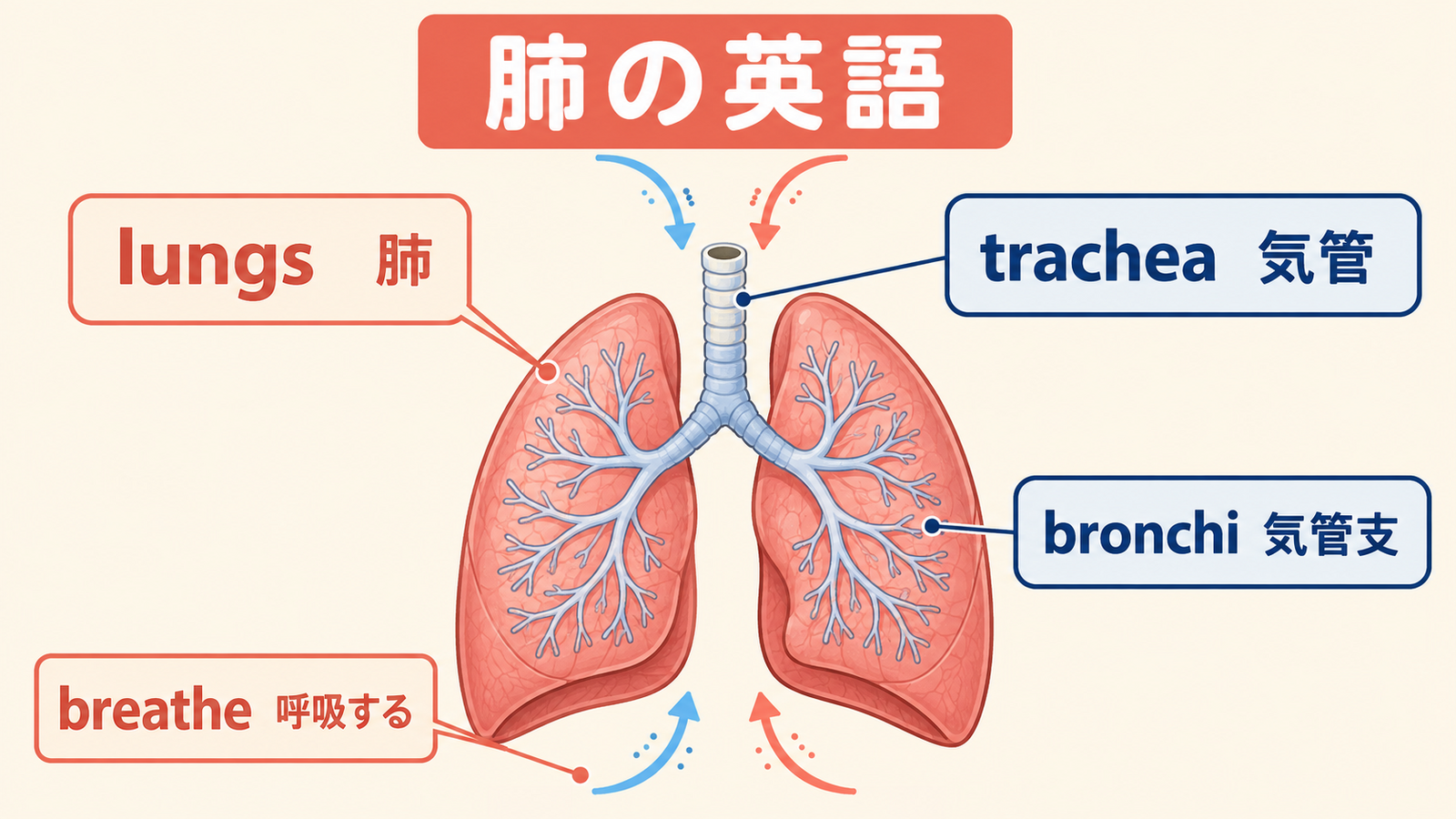 肺の英語

lungs 肺

trachea 気管

bronchi 気管支

breathe 呼吸する