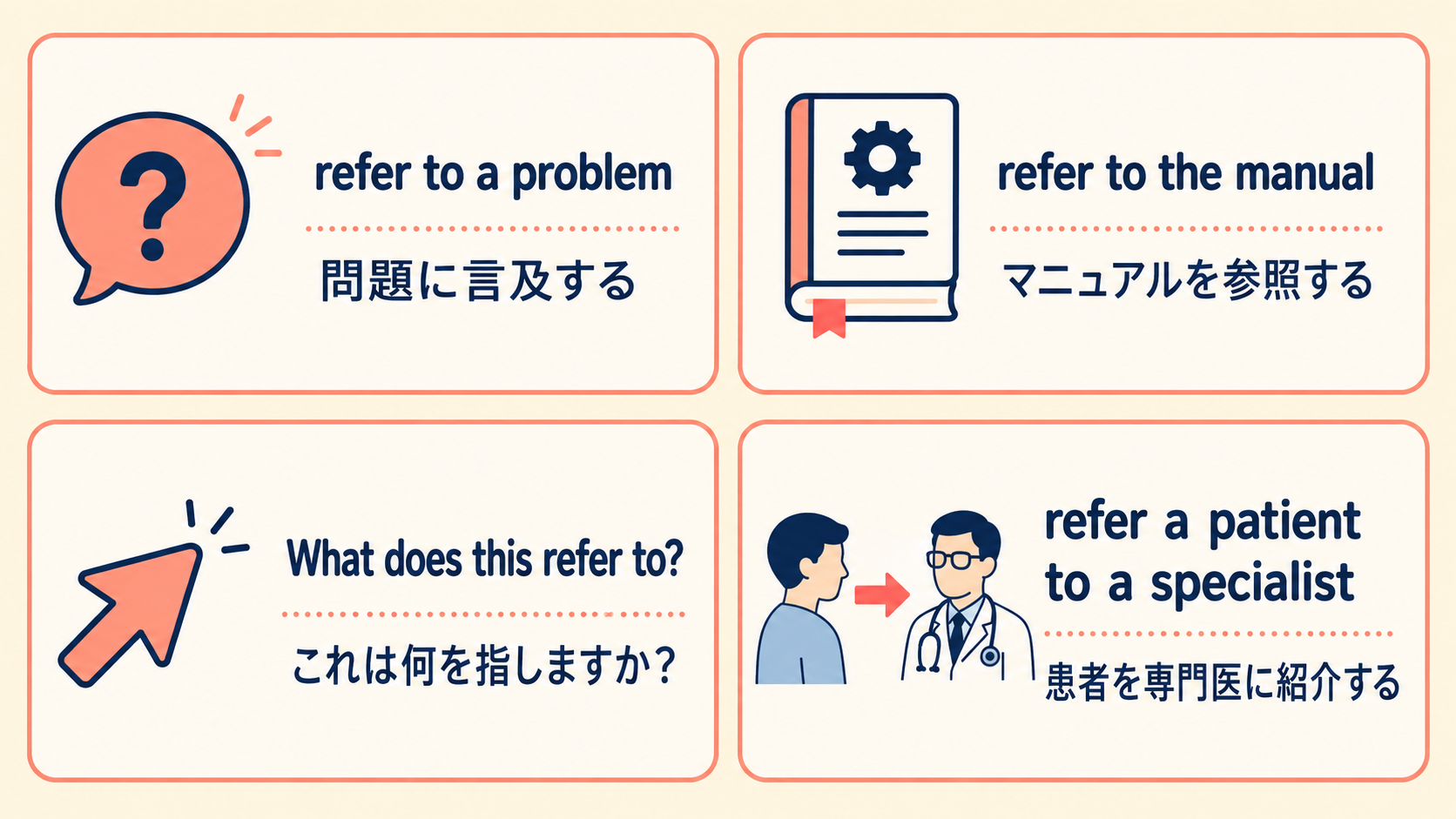 ?

refer to a problem

問題に言及する

refer to the manual

マニュアルを参照する

What does this refer to?

これは何を指しますか？

refer a patient to a specialist

患者を専門医に紹介する