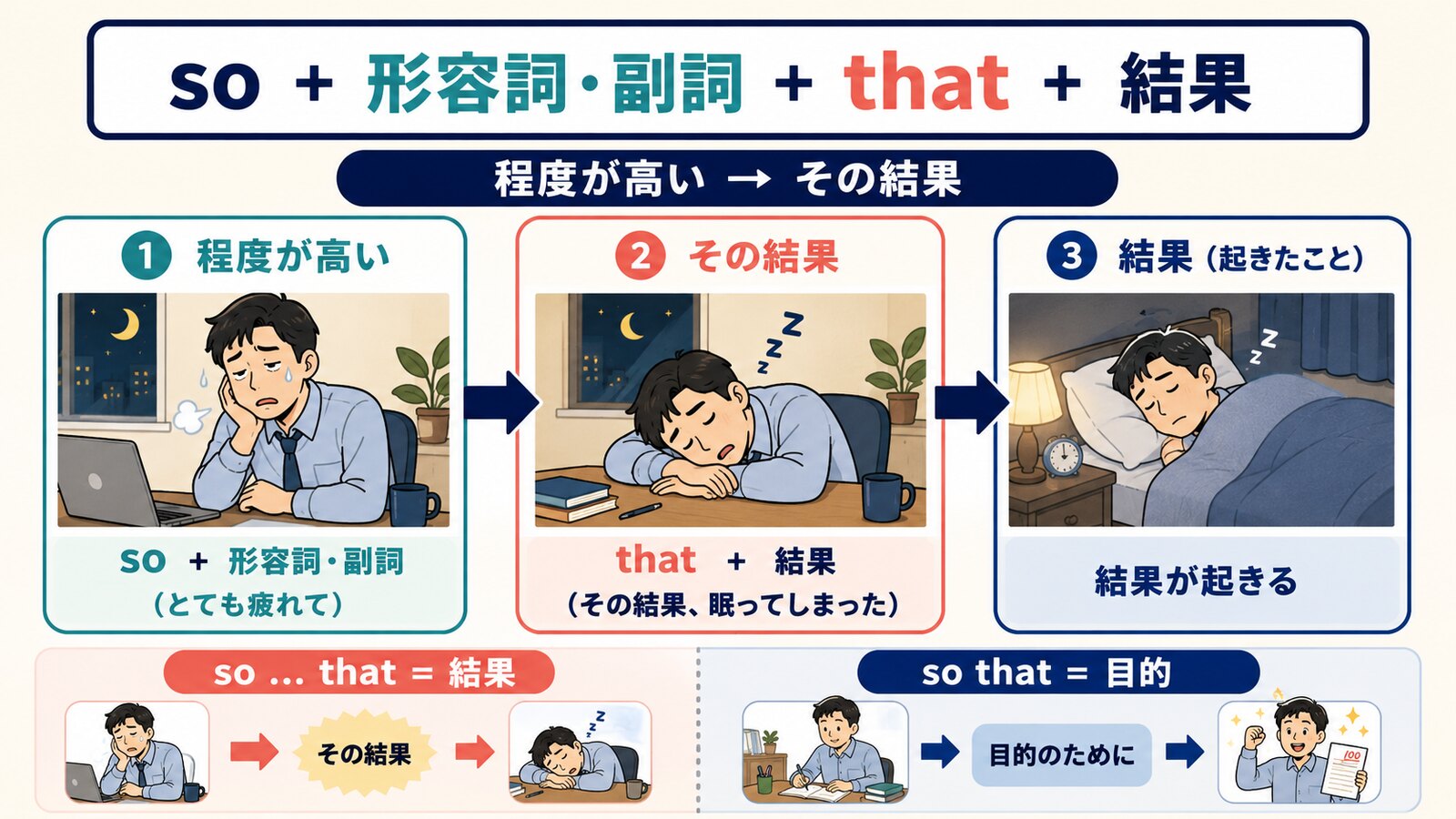 so + 形容詞・副詞 + that + 結果

程度が高い → その結果

1 程度が高い

so + 形容詞・副詞
（とても疲れて）

2 その結果

that + 結果
（その結果、眠ってしまった）

3 結果（起きたこと）

結果が起きる

so ... that = 結果

その結果

so that = 目的

目的のために

100