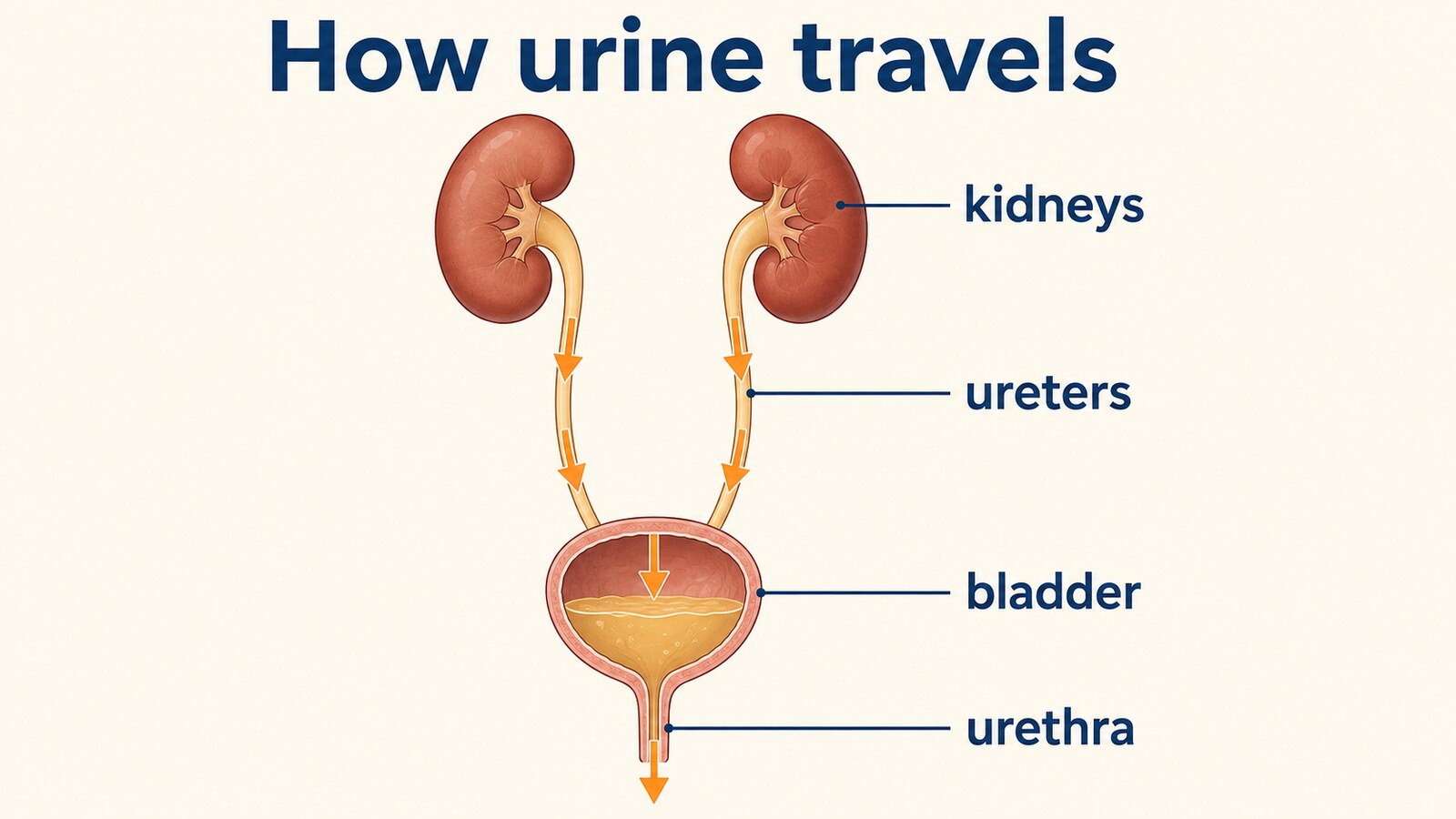 How urine travels

kidneys

ureters

bladder

urethra