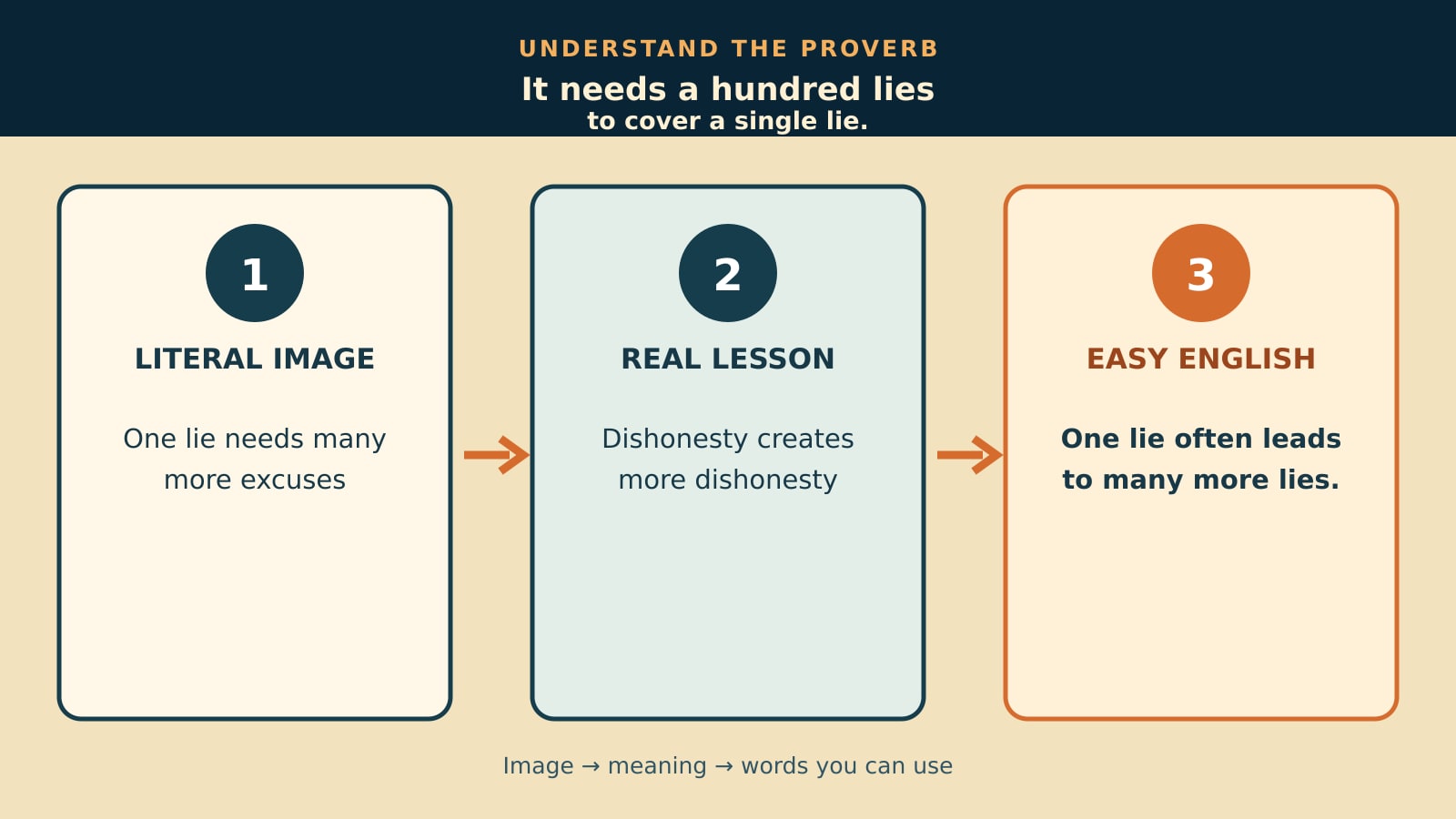 UNDERSTAND THE PROVERB

It needs a hundred lies
to cover a single lie.

1

LITERAL IMAGE

One lie needs many more excuses

2

REAL LESSON

Dishonesty creates more dishonesty

3

EASY ENGLISH

One lie often leads to many more lies.

Image → meaning → words you can use