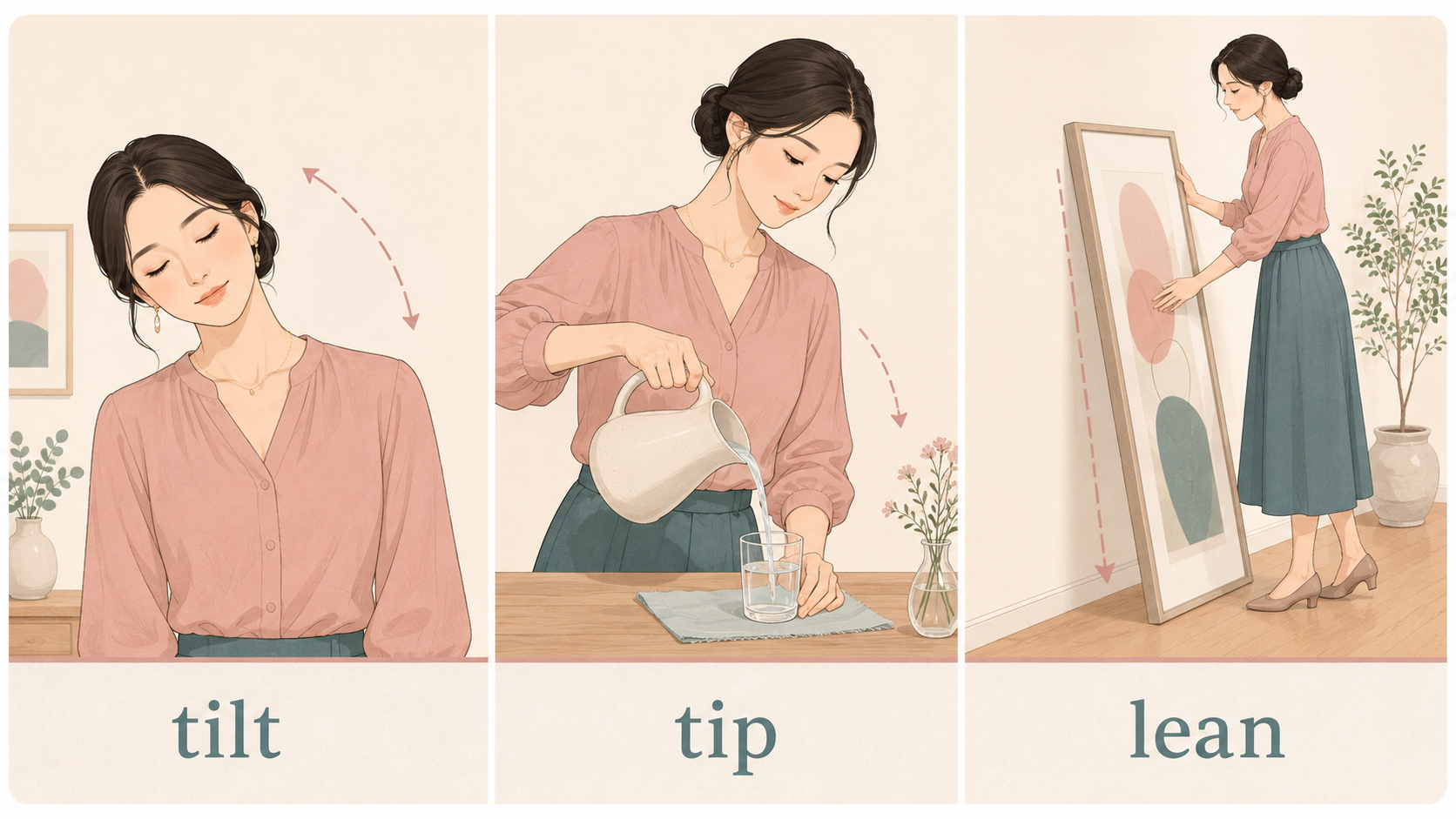 tilt

tip

lean