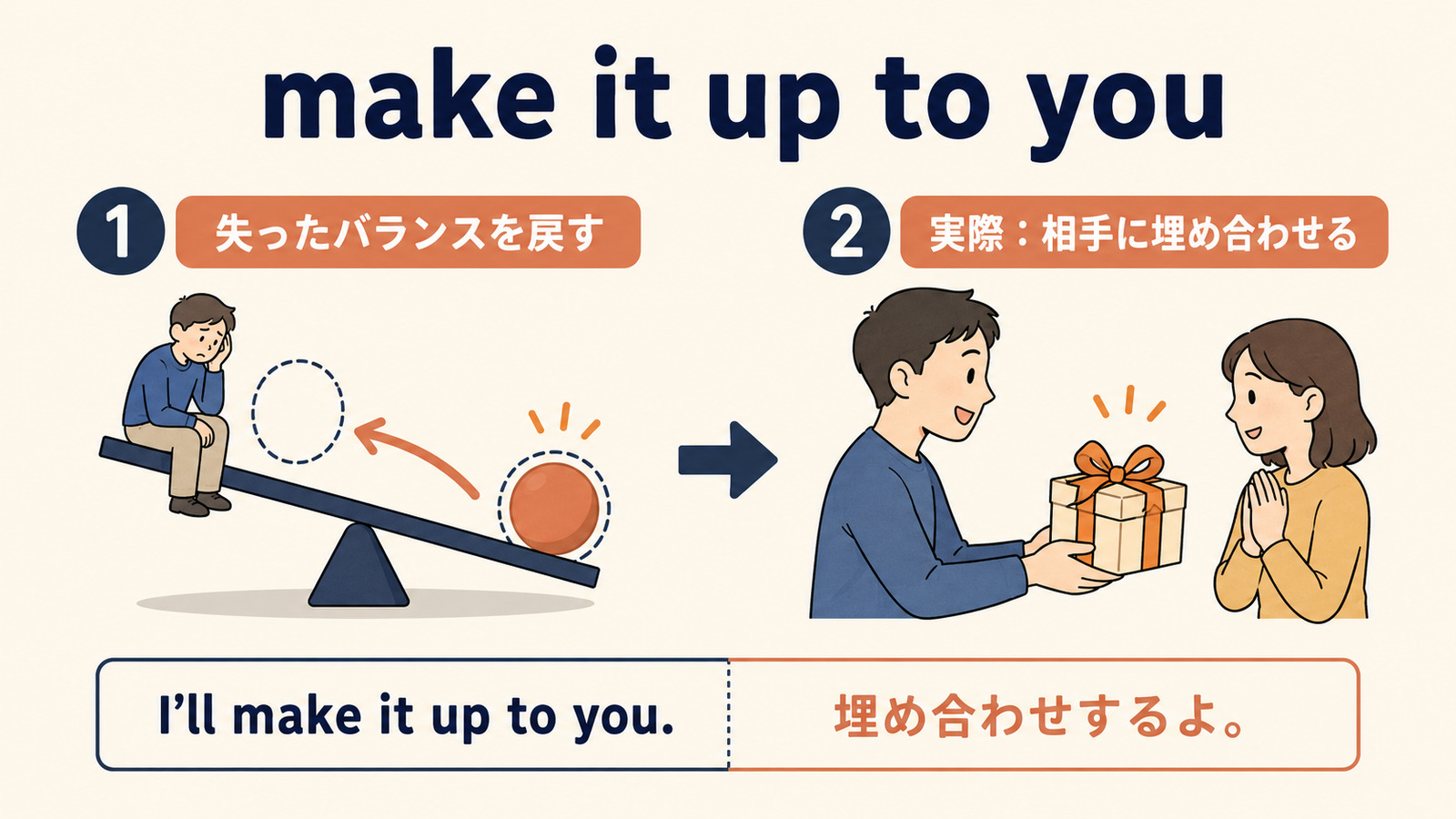 make it up to you

1 失ったバランスを戻す

2 実際：相手に埋め合わせる

I'll make it up to you.

埋め合わせするよ。