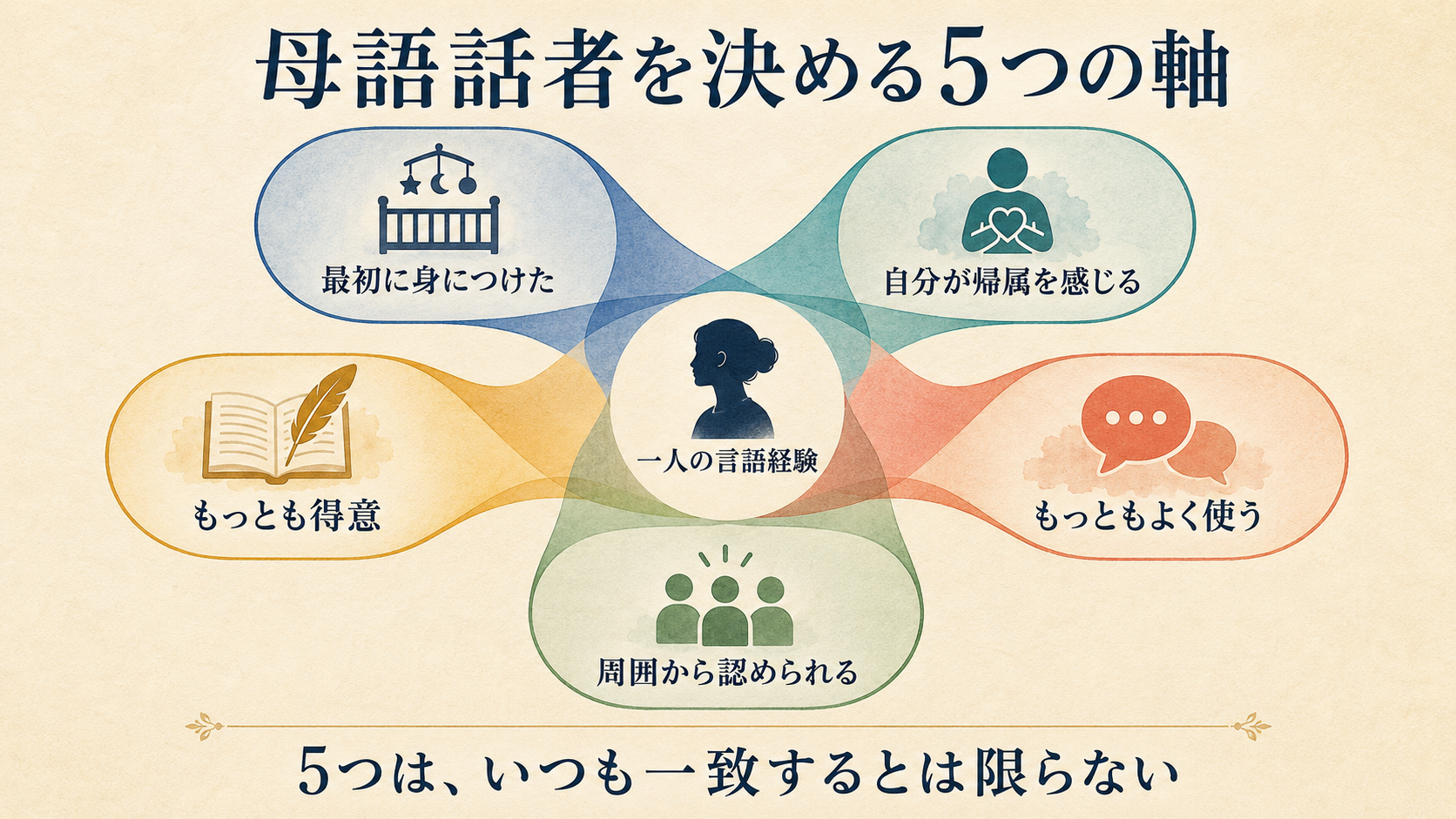 母語話者を決める5つの軸

最初に身につけた

自分が帰属を感じる

一人の言語経験

もっとも得意

もっともよく使う

周囲から認められる

5つは、いつも一致するとは限らない